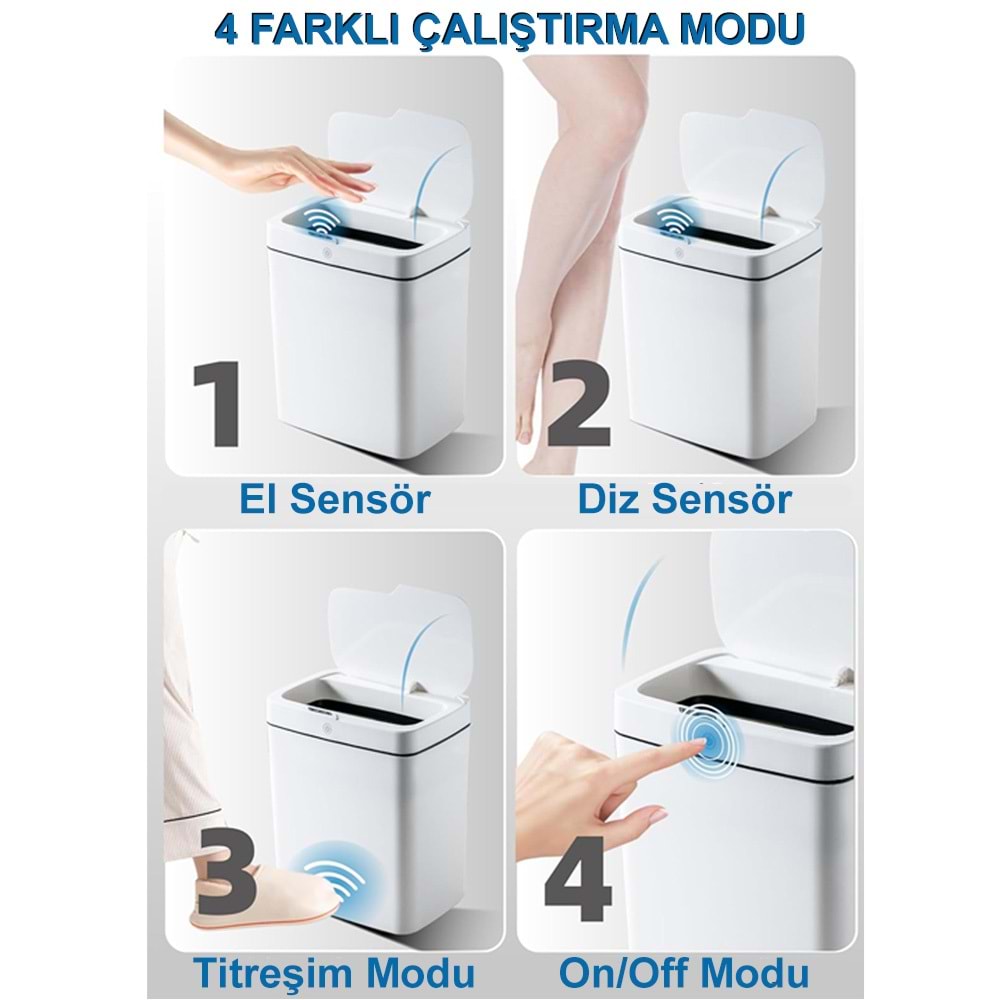 4 FARKLI ÇALIŞTIRMA MODU

1
El Sensör

2
Diz Sensör

3
Titreşim Modu

4
On/Off Modu