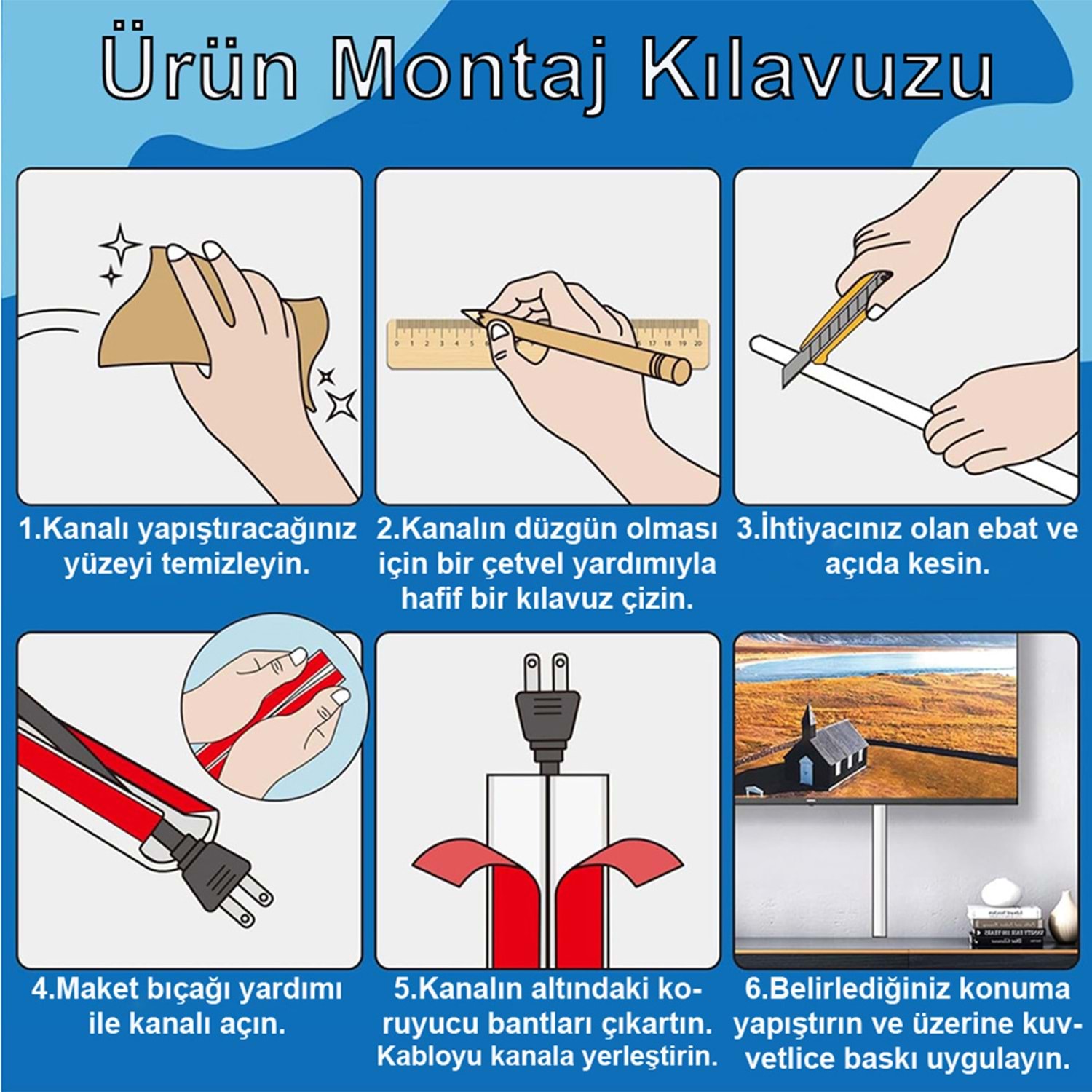 Ürün Montaj Kılavuzu

0 1 2 3 4 5 6 17 18 19 20

1.Kanalı yapıştıracağınız yüzeyi temizleyin.

2.Kanalın düzgün olması için bir çetvel yardımıyla hafif bir kılavuz çizin.

3.İhtiyacınız olan ebat ve açıda kesin.

4.Maket bıçağı yardımı ile kanalı açın.

5.Kanalın altındaki koruyucu bantları çıkartın. Kabloyu kanala yerleştirin.

6.Belirlediğiniz konuma yapıştırın ve üzerine kuvvetlice baskı uygulayın.